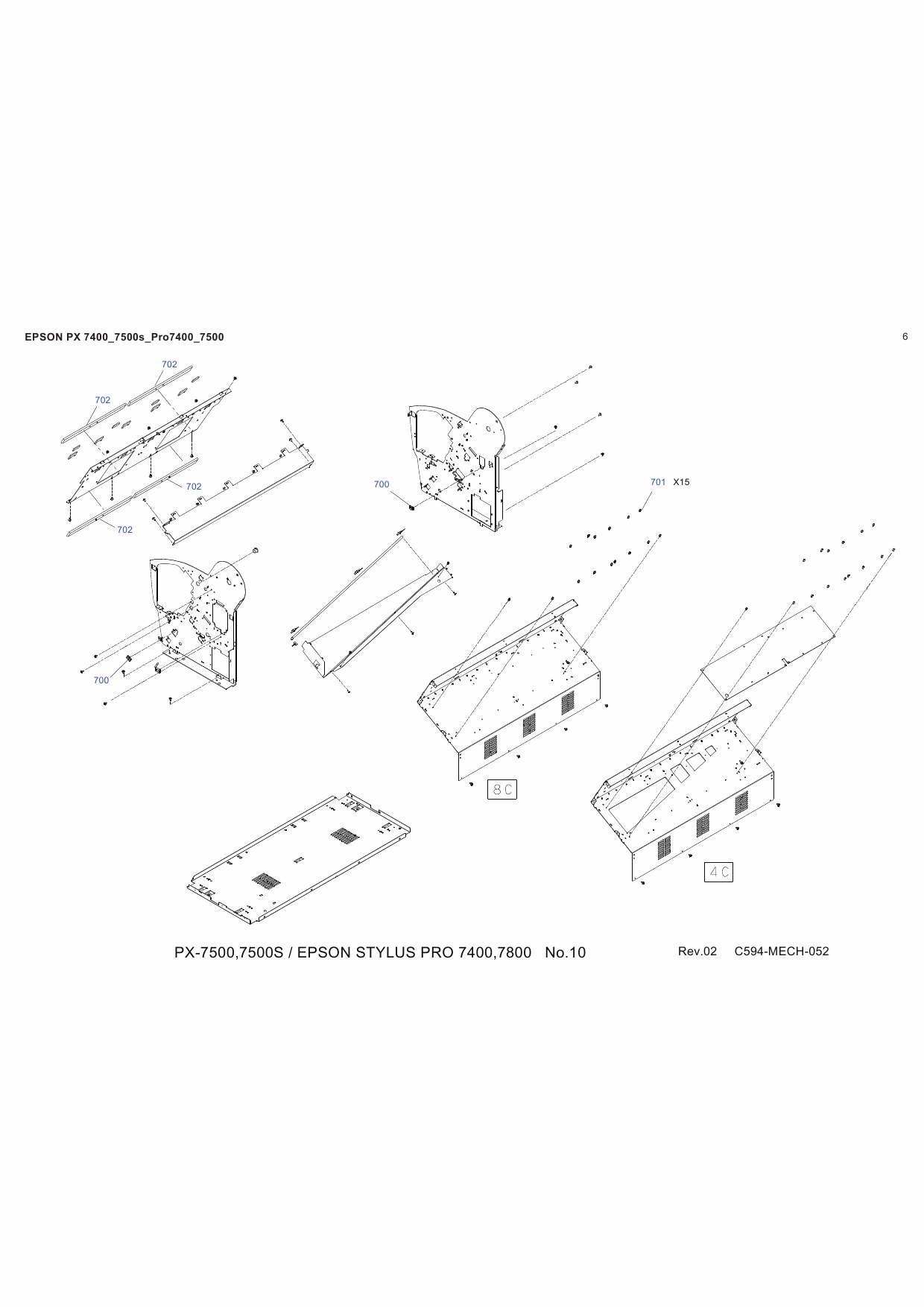 EPSON PX 7400_7500s_Pro7400_7500

6

702

702

702

702

700

701 X15

700

8C

4C

PX-7500,7500S / EPSON STYLUS PRO 7400,7800 No.10

Rev.02 C594-MECH-052